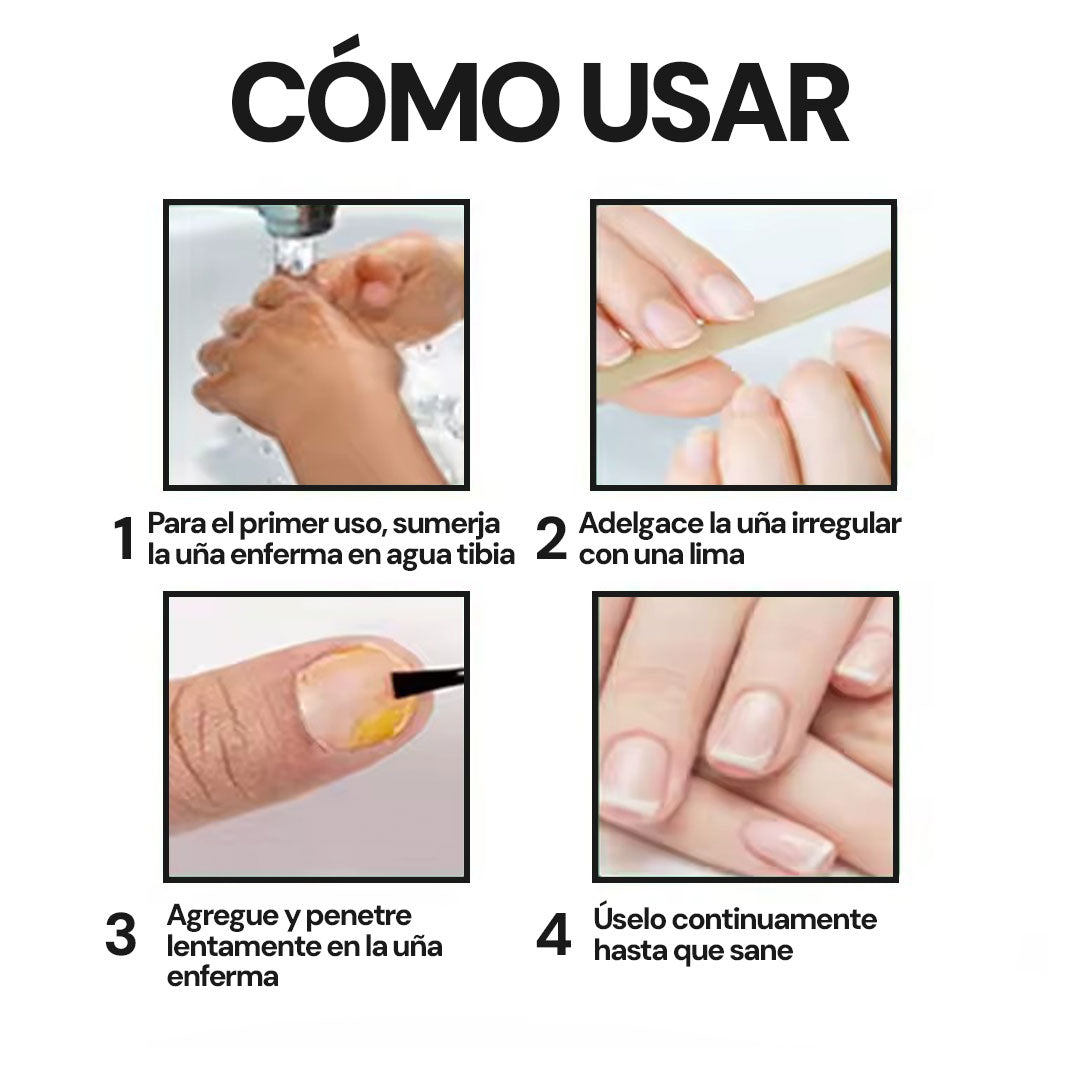 CÓMO USAR

1 Para el primer uso, sumerja la uña enferma en agua tibia

2 Adelgace la uña irregular con una lima

3 Agregue y penetre lentamente en la uña enferma

4 Úselo continuamente hasta que sane