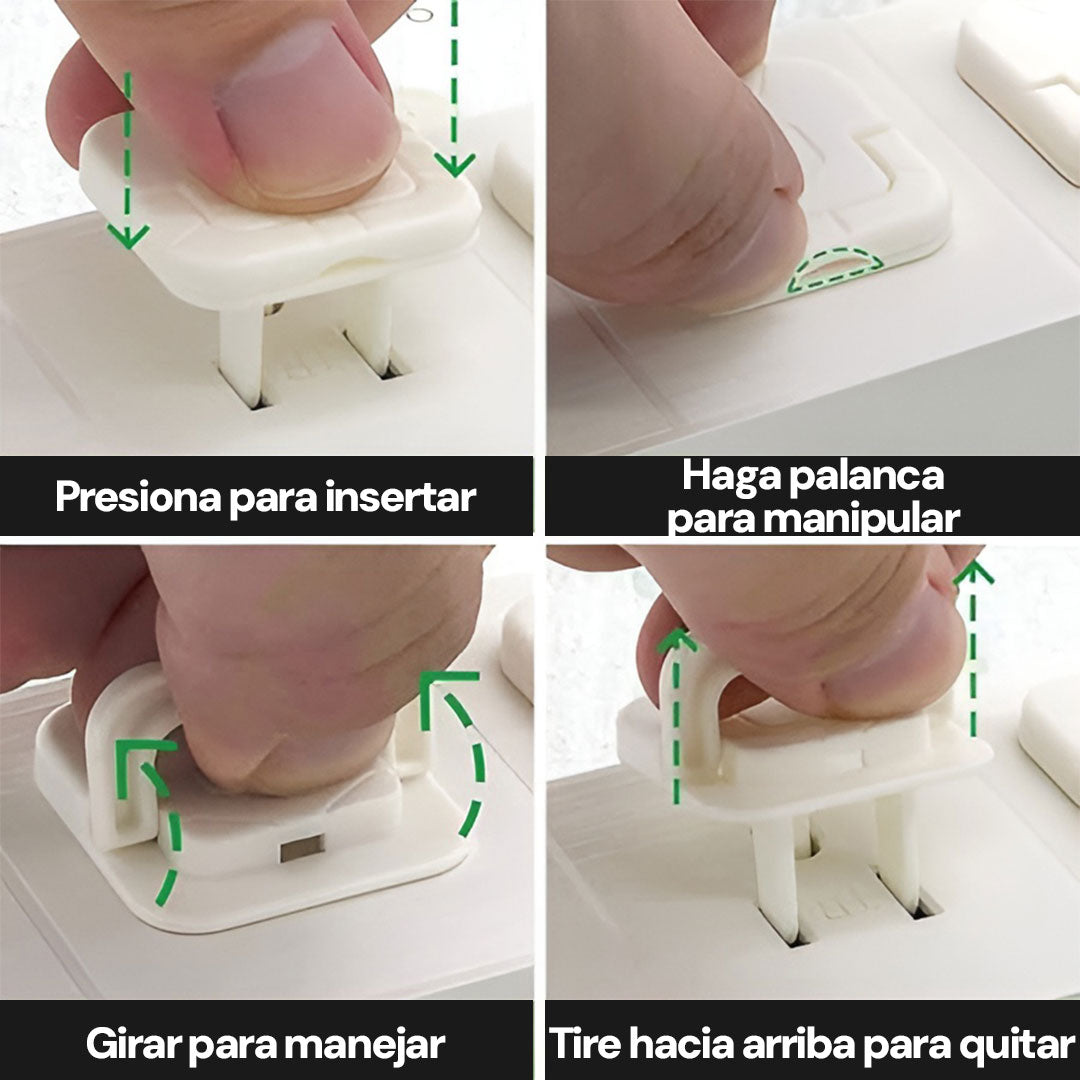 Presiona para insertar

Haga palanca para manipular

Girar para manejar

Tire hacia arriba para quitar