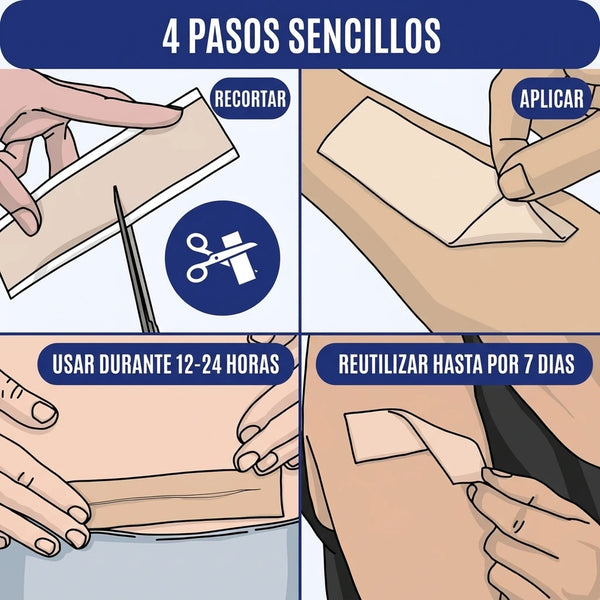 4 PASOS SENCILLOS

RECORTAR

APLICAR

USAR DURANTE 12-24 HORAS

REUTILIZAR HASTA POR 7 DIAS